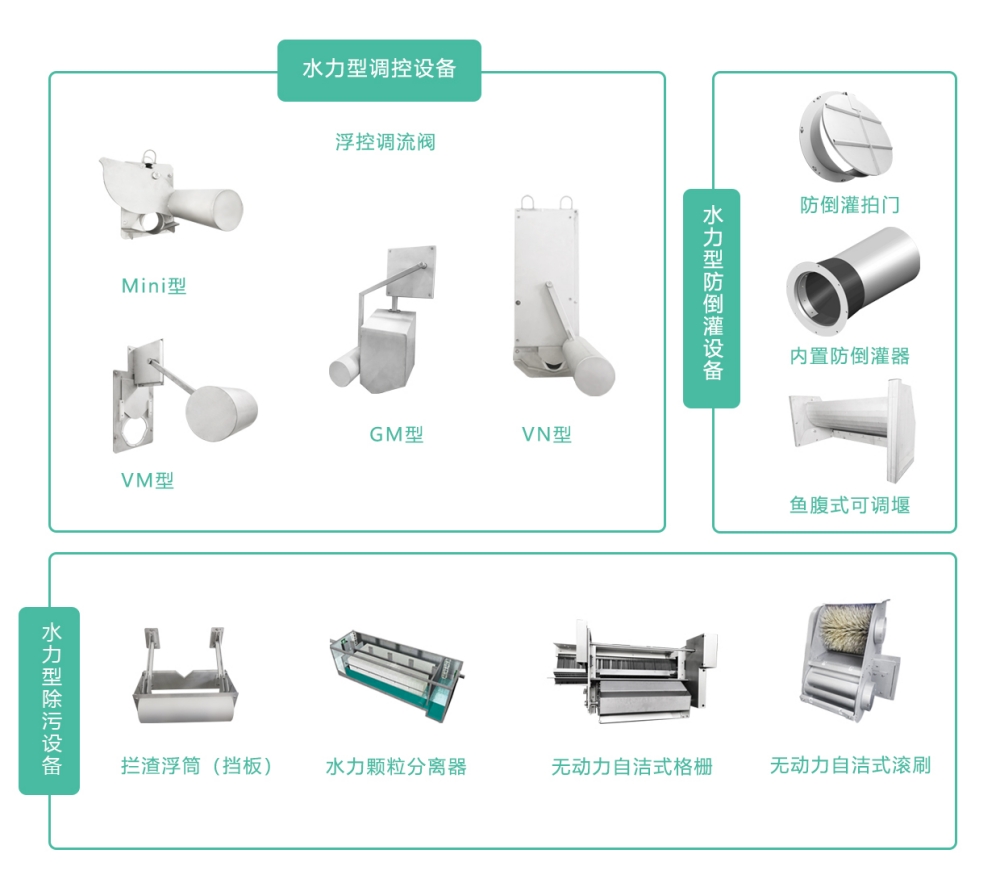 水力型调控设备

浮控调流阀

Mini型

VM型

GM型

VN型

水力型防倒灌设备

防倒灌拍门

内置防倒灌器

鱼腹式可调堰

水力型除污设备

拦渣浮筒（挡板）

水力颗粒分离器

无动力自洁式格栅

无动力自洁式滚刷