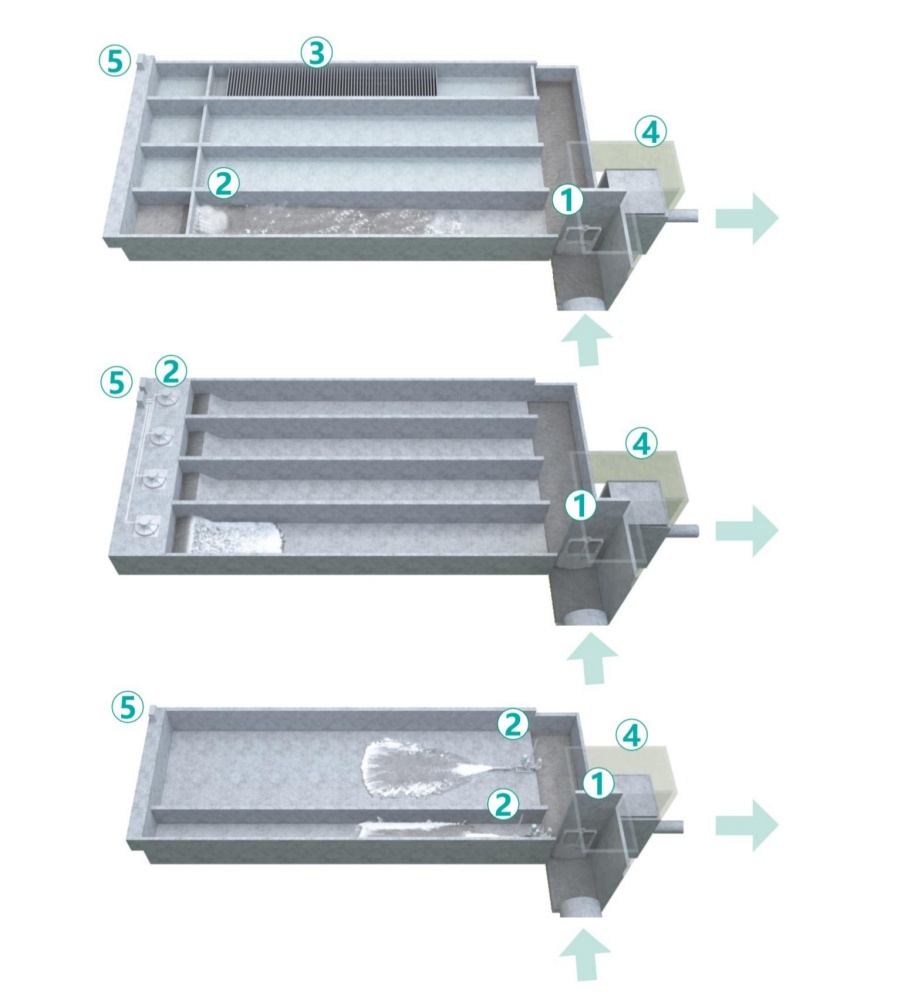 5
3
4
2
1

5
2
4
1

5
2
4
1
2